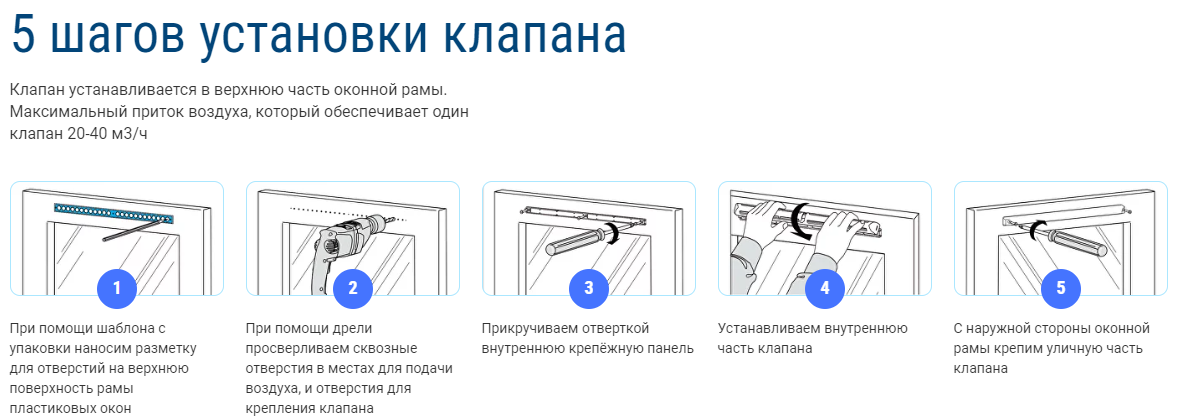 5 шагов установки клапана

Клапан устанавливается в верхнюю часть оконной рамы. Максимальный приток воздуха, который обеспечивает один клапан 20-40 м3/ч

1

При помощи шаблона с упаковки наносим разметку для отверстий на верхнюю поверхность рамы пластиковых окон

2

При помощи дрели просверливаем сквозные отверстия в местах для подачи воздуха, и отверстия для крепления клапана

3

Прикручиваем отверткой внутреннюю крепёжную панель

4

Устанавливаем внутреннюю часть клапана

5

С наружной стороны оконной рамы крепим уличную часть клапана