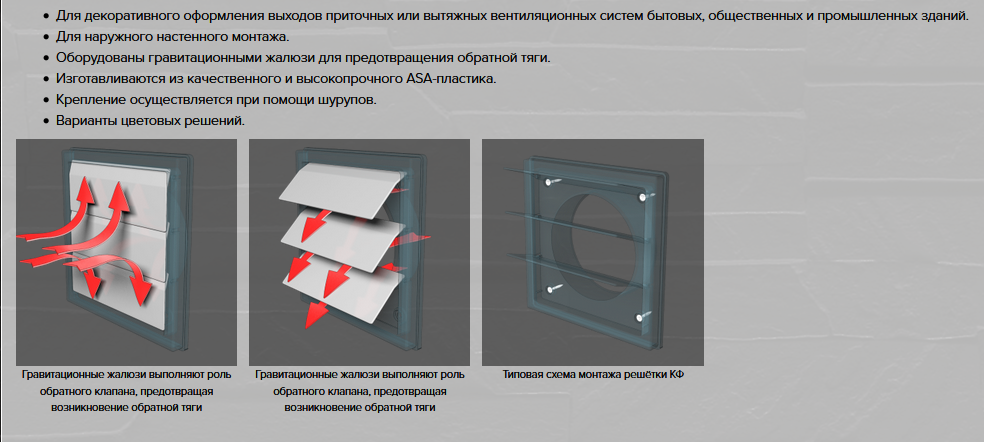 • Для декоративного оформления выходов приточных или вытяжных вентиляционных систем бытовых, общественных и промышленных зданий.
• Для наружного настенного монтажа.
• Оборудованы гравитационными жалюзи для предотвращения обратной тяги.
• Изготавливаются из качественного и высокопрочного ASA-пластика.
• Крепление осуществляется при помощи шурупов.
• Варианты цветовых решений.

Гравитационные жалюзи выполняют роль обратного клапана, предотвращая возникновение обратной тяги

Гравитационные жалюзи выполняют роль обратного клапана, предотвращая возникновение обратной тяги

Типовая схема монтажа решётки КФ